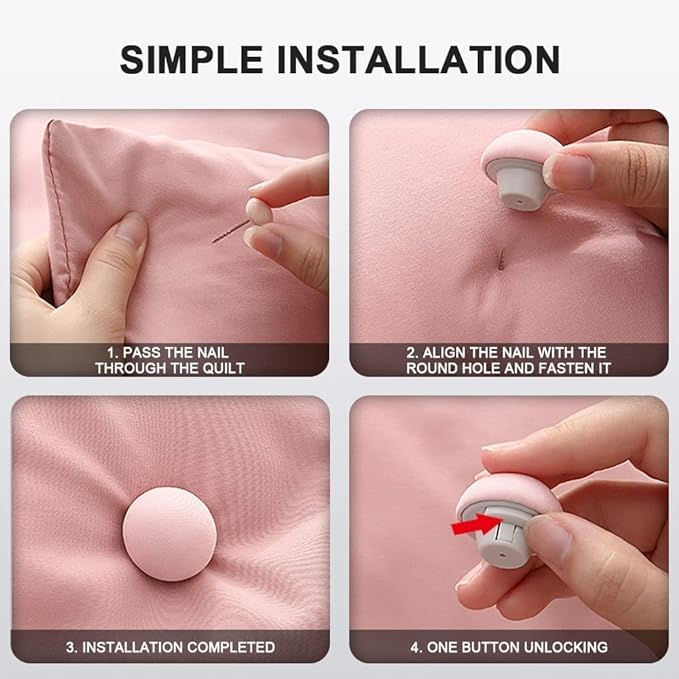 SIMPLE INSTALLATION

1. PASS THE NAIL THROUGH THE QUILT

2. ALIGN THE NAIL WITH THE ROUND HOLE AND FASTEN IT

3. INSTALLATION COMPLETED

4. ONE BUTTON UNLOCKING