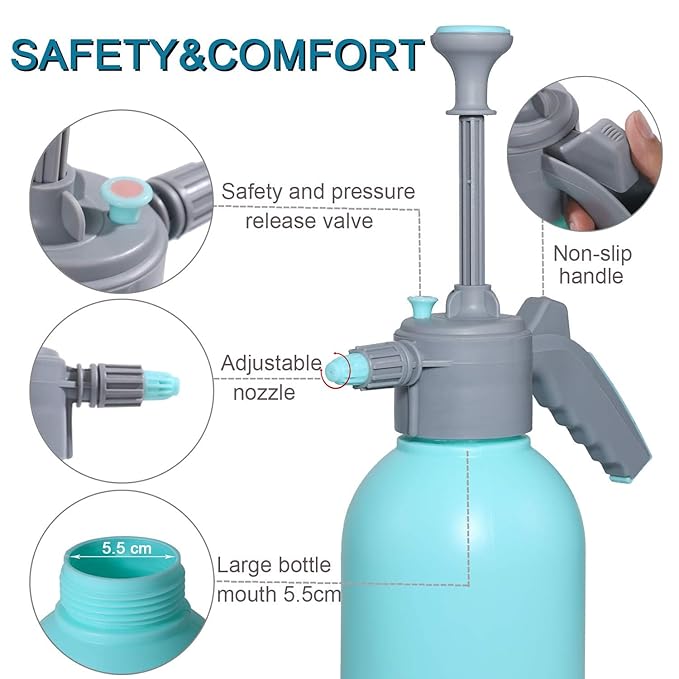 SAFETY&COMFORT

Safety and pressure release valve

Non-slip handle

Adjustable nozzle

5.5 cm

Large bottle mouth 5.5cm