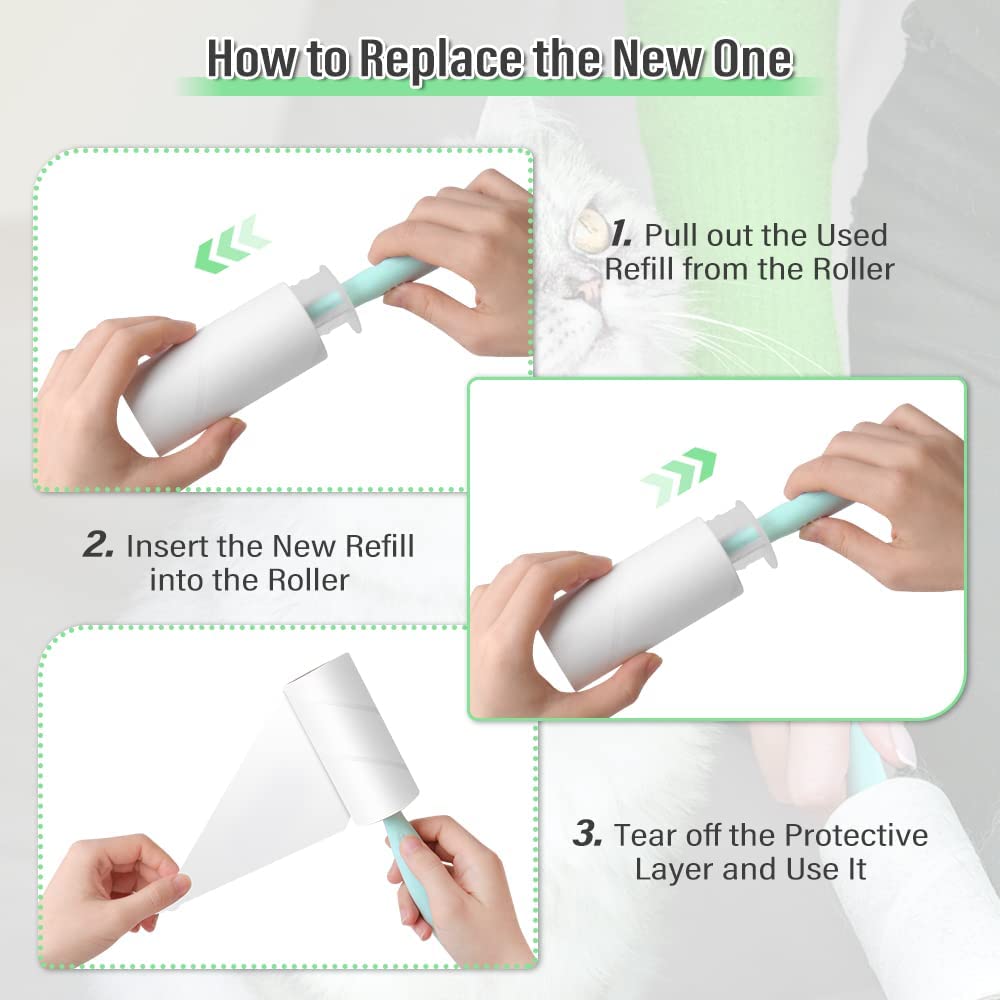 How to Replace the New One

1. Pull out the Used Refill from the Roller

2. Insert the New Refill into the Roller

3. Tear off the Protective Layer and Use It