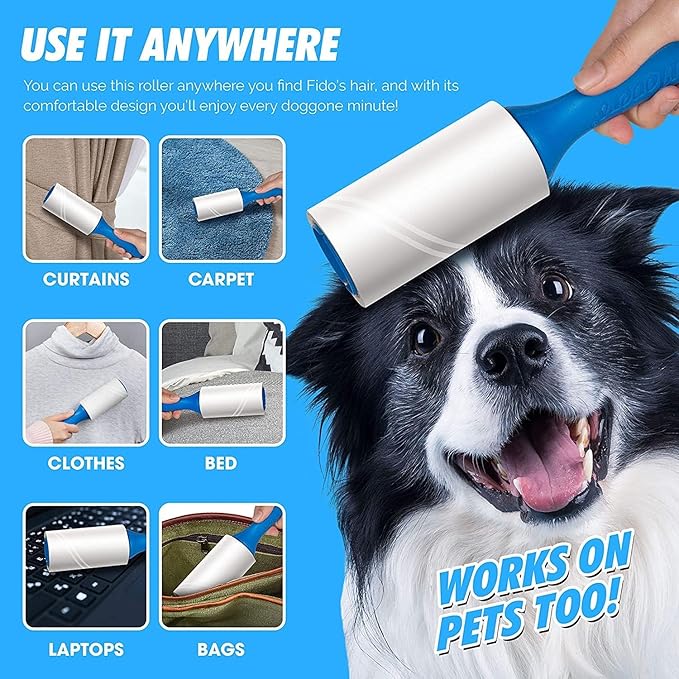 USE IT ANYWHERE

You can use this roller anywhere you find Fido's hair, and with its comfortable design you'll enjoy every doggone minute!

CURTAINS

CARPET

CLOTHES

BED

LAPTOPS

BAGS

WORKS ON PETS TOO!