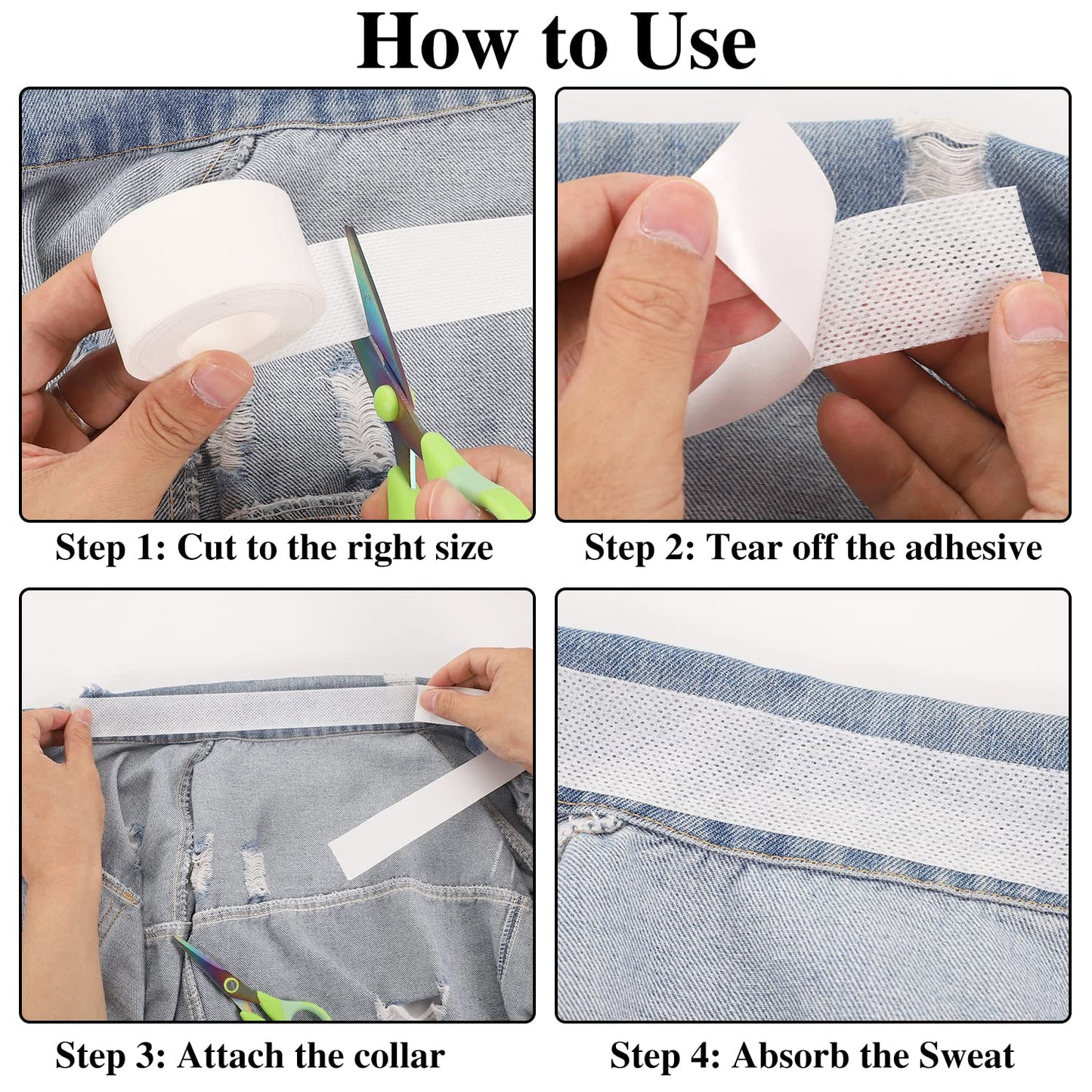 How to Use

Step 1: Cut to the right size

Step 2: Tear off the adhesive

Step 3: Attach the collar

Step 4: Absorb the Sweat