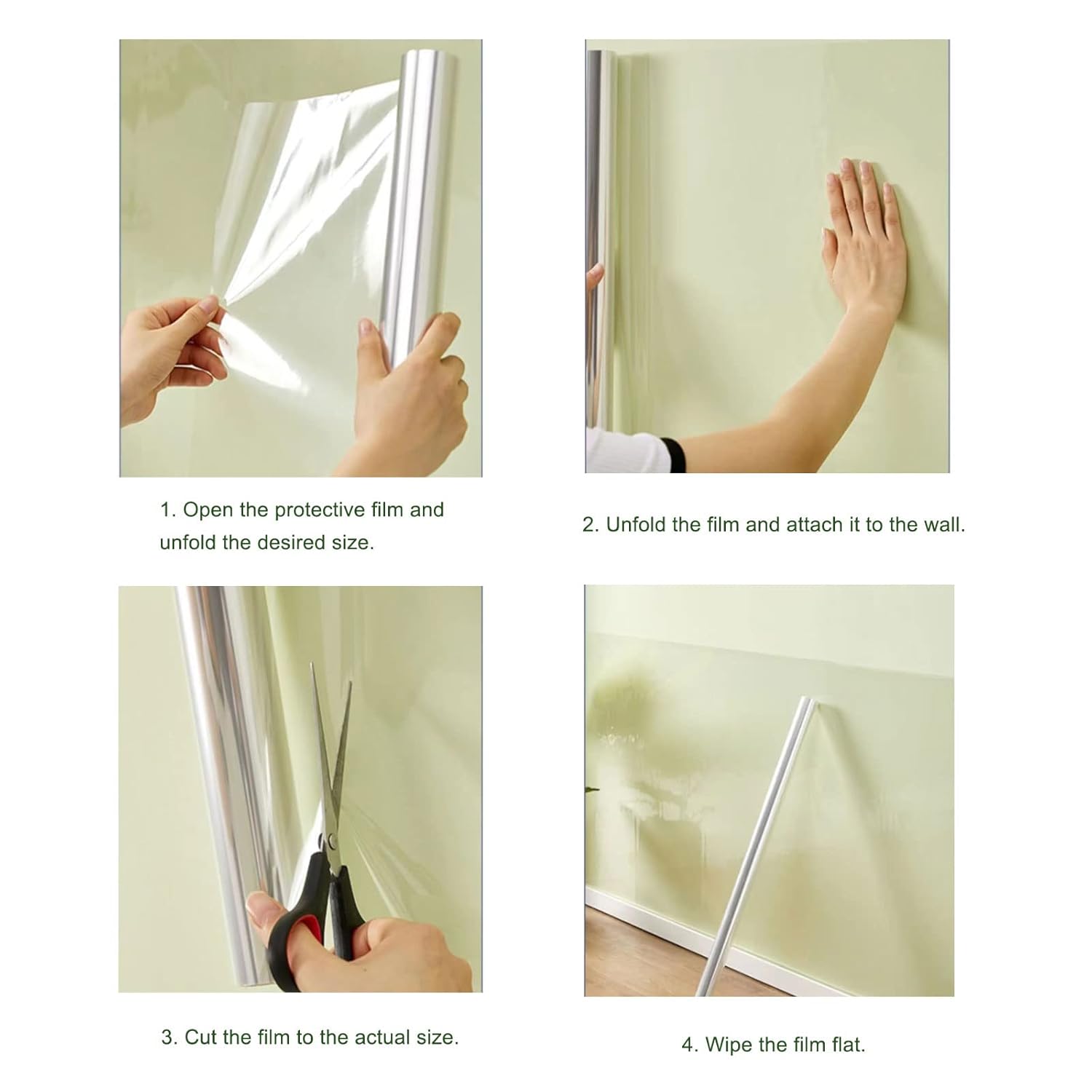 1. Open the protective film and unfold the desired size.

2. Unfold the film and attach it to the wall.

3. Cut the film to the actual size.

4. Wipe the film flat.