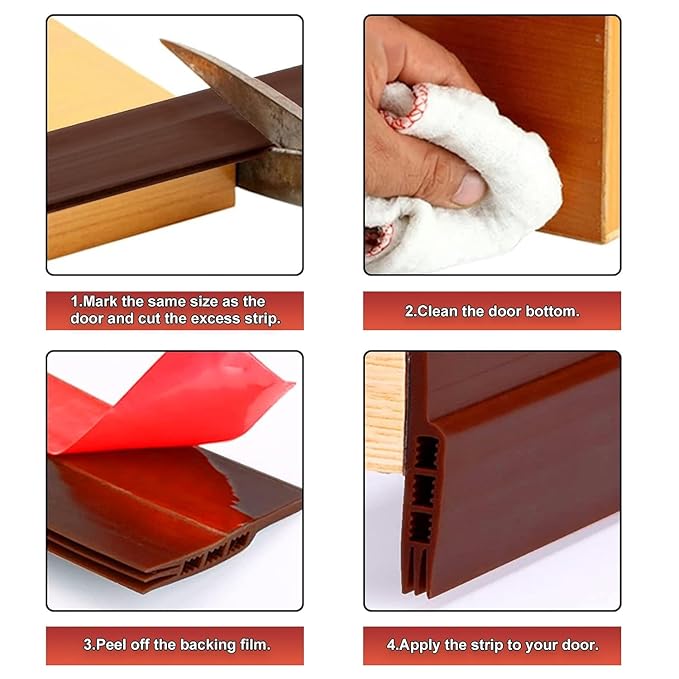 1.Mark the same size as the door and cut the excess strip.

2.Clean the door bottom.

3.Peel off the backing film.

4.Apply the strip to your door.