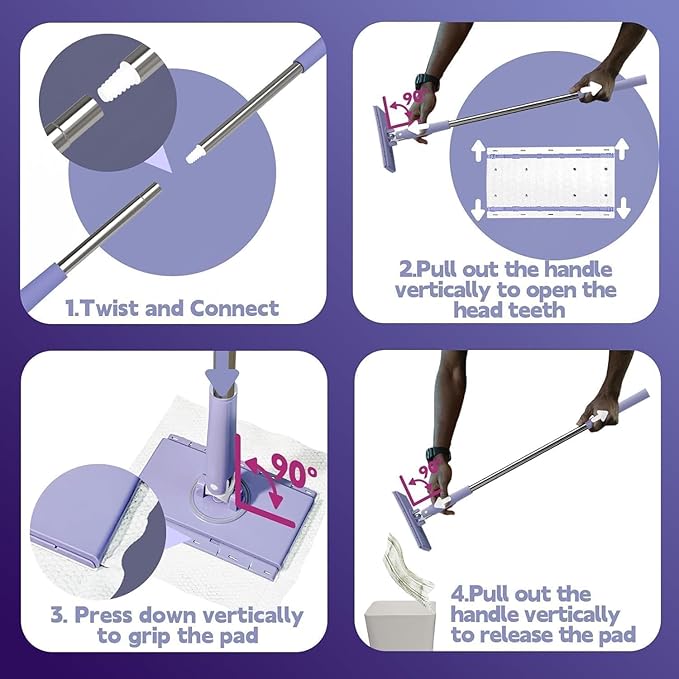 1.Twist and Connect

90°

2.Pull out the handle vertically to open the head teeth

90°

3. Press down vertically to grip the pad

90°

4.Pull out the handle vertically to release the pad